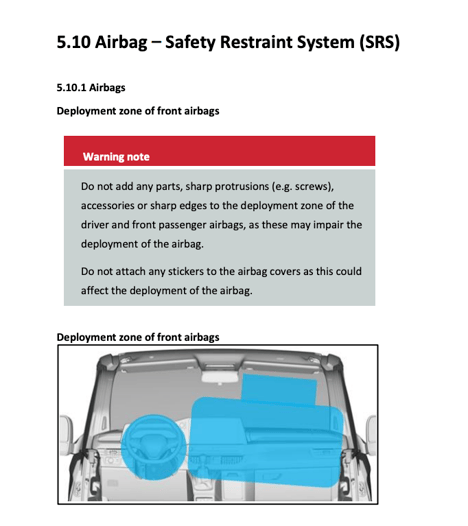 5.10 Airbag – Safety Restraint System (SRS)

5.10.1 Airbags

Deployment zone of front airbags

Warning note

Do not add any parts, sharp protrusions (e.g. screws), accessories or sharp edges to the deployment zone of the driver and front passenger airbags, as these may impair the deployment of the airbag.

Do not attach any stickers to the airbag covers as this could affect the deployment of the airbag.

Deployment zone of front airbags